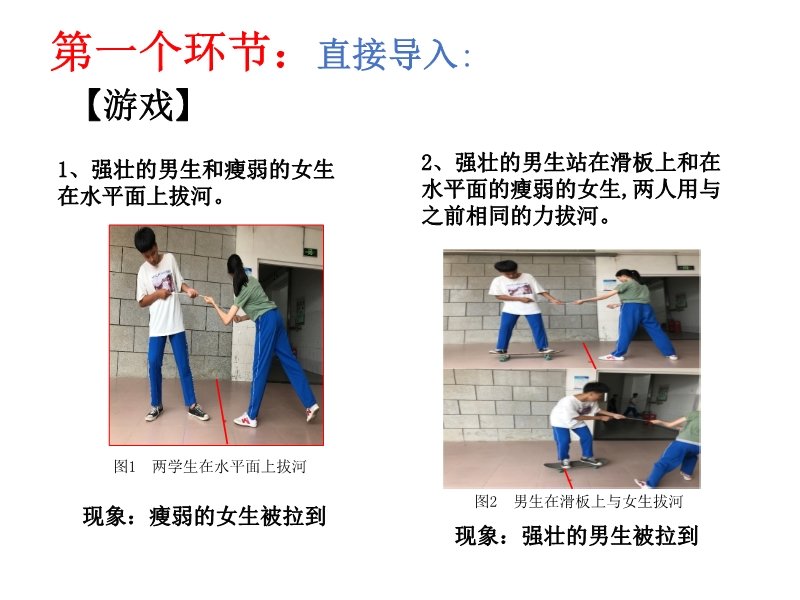 第一个环节：直接导入:

【游戏】

1、强壮的男生和瘦弱的女生在水平面上拔河。

图1 两学生在水平面上拔河

现象：瘦弱的女生被拉到

2、强壮的男生站在滑板上和在水平面的瘦弱的女生,两人用与之前相同的力拔河。

图2 男生在滑板上与女生拔河

现象：强壮的男生被拉到