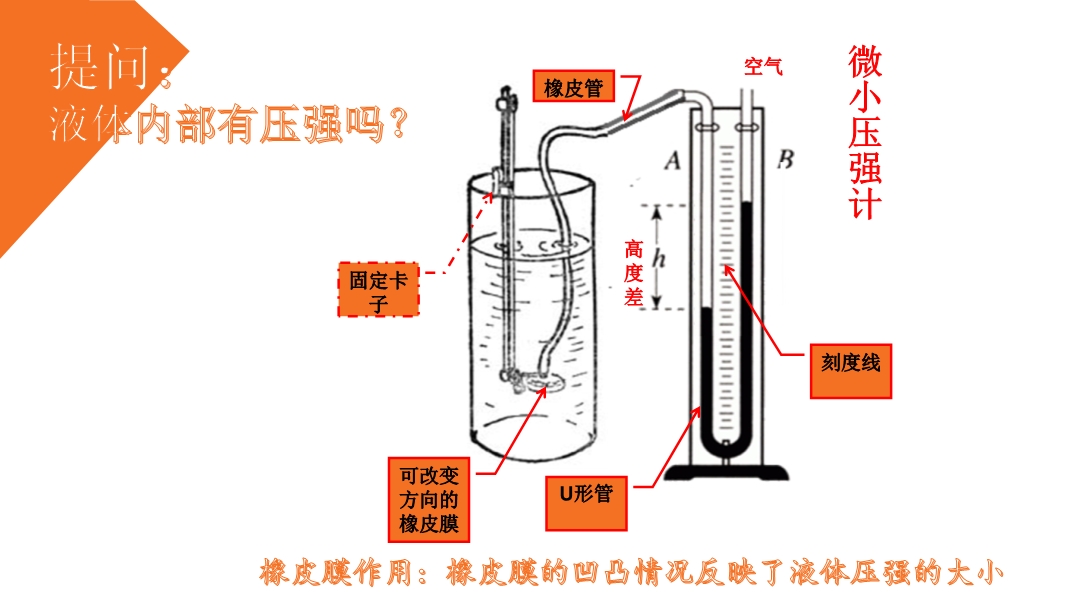 提问：
液体内部有压强吗？

橡皮管

空气

微小压强计

A

B

高度差

$h$

固定卡子

刻度线

可改变方向的橡皮膜

U形管

橡皮膜作用：橡皮膜的凹凸情况反映了液体压强的大小