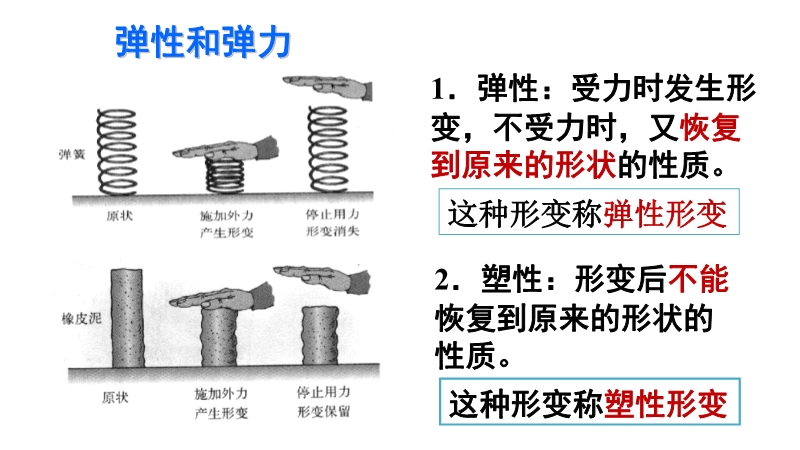 弹性和弹力

弹簧

原状

施加外力
产生形变

停止用力
形变消失

橡皮泥

原状

施加外力
产生形变

停止用力
形变保留

1．弹性：受力时发生形变，不受力时，又恢复到原来的形状的性质。

这种形变称弹性形变

2．塑性：形变后不能恢复到原来的形状的性质。

这种形变称塑性形变