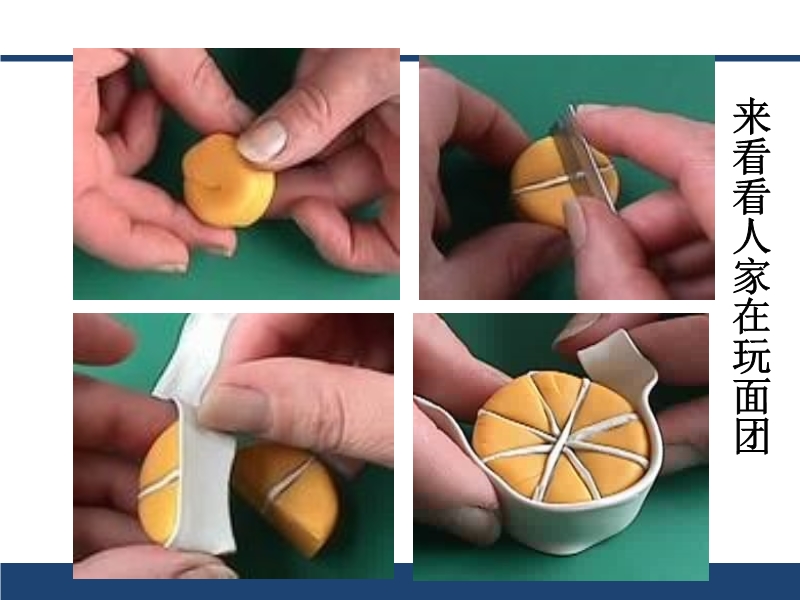 来看看人家在玩面团