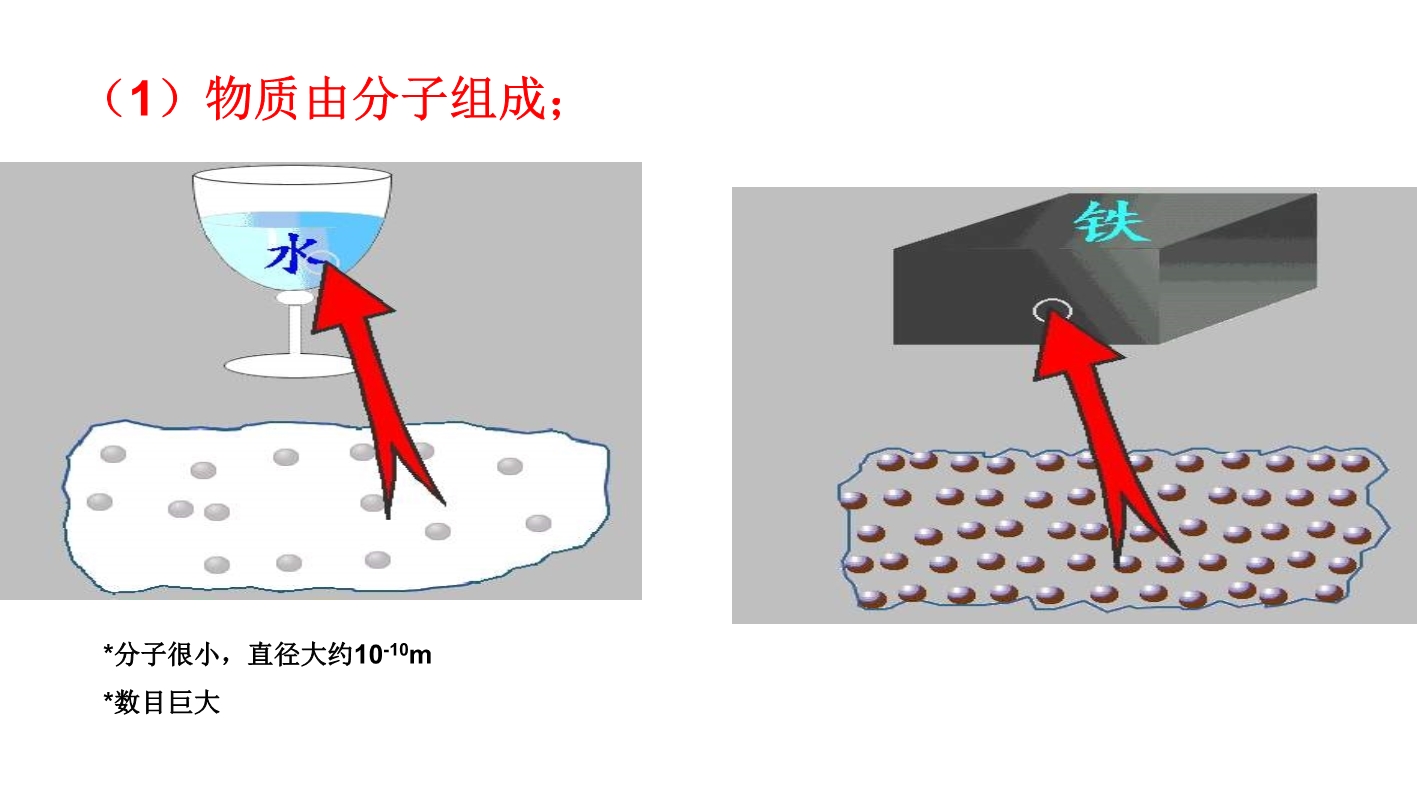 （1）物质由分子组成；

水

铁

*分子很小，直径大约$10^{-10}$m

*数目巨大