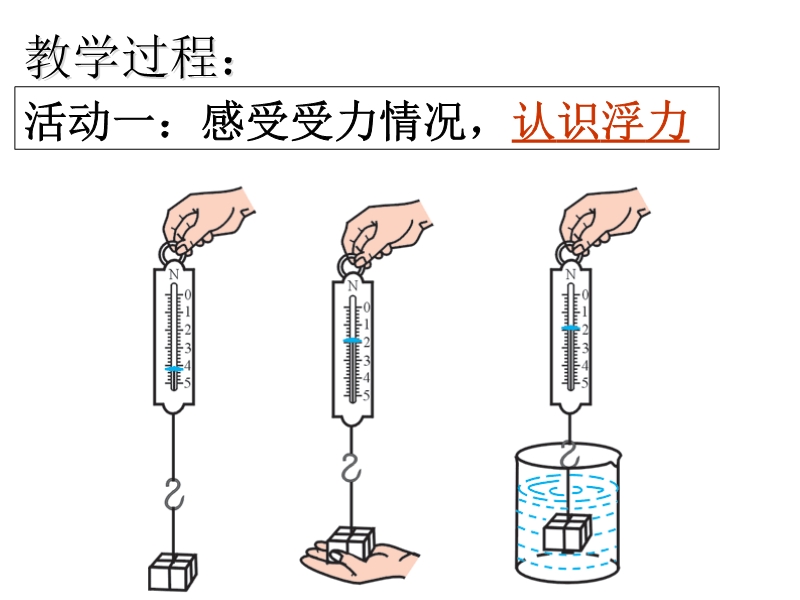 教学过程：

活动一：感受受力情况，认识浮力

N
0
1
2
3
4
5

N
0
1
2
3
4
5

N
0
1
2
3
4
5