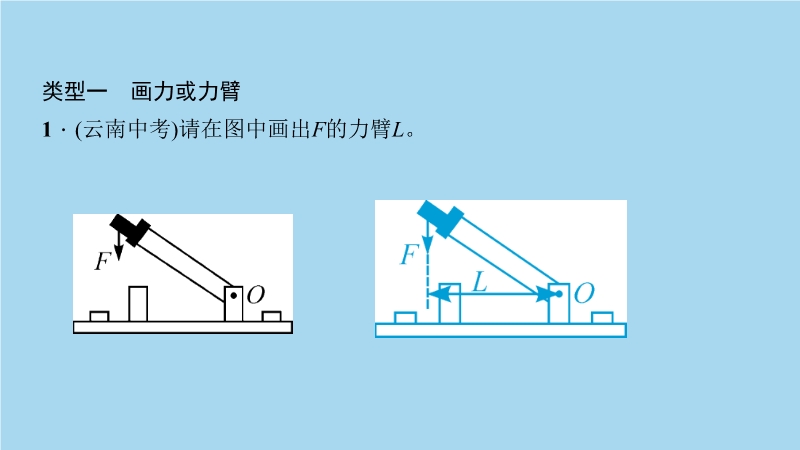 类型一　画力或力臂

1 · (云南中考)请在图中画出$F$的力臂$L$。

$F$

$O$

$F$

$L$

$O$