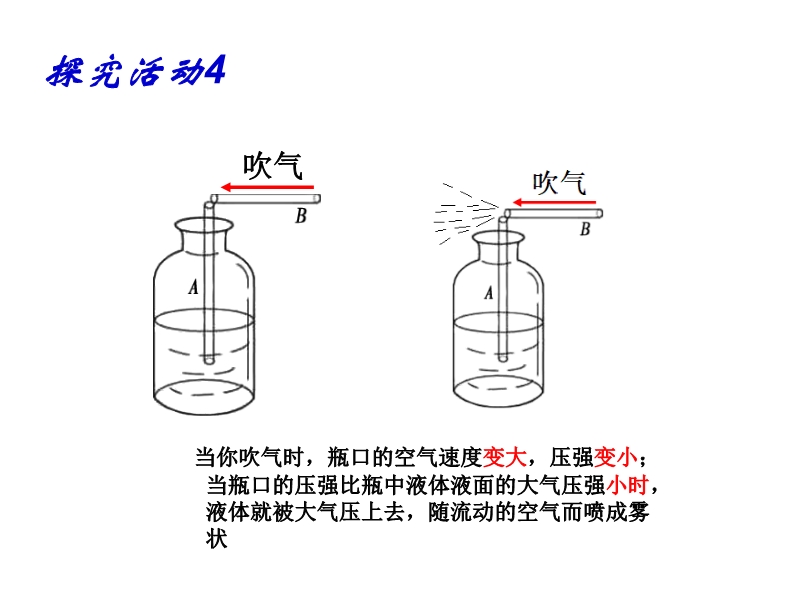 探究活动4

吹气

B

A

吹气

B

A

当你吹气时，瓶口的空气速度变大，压强变小；当瓶口的压强比瓶中液体液面的大气压强小时，液体就被大气压上去，随流动的空气而喷成雾状