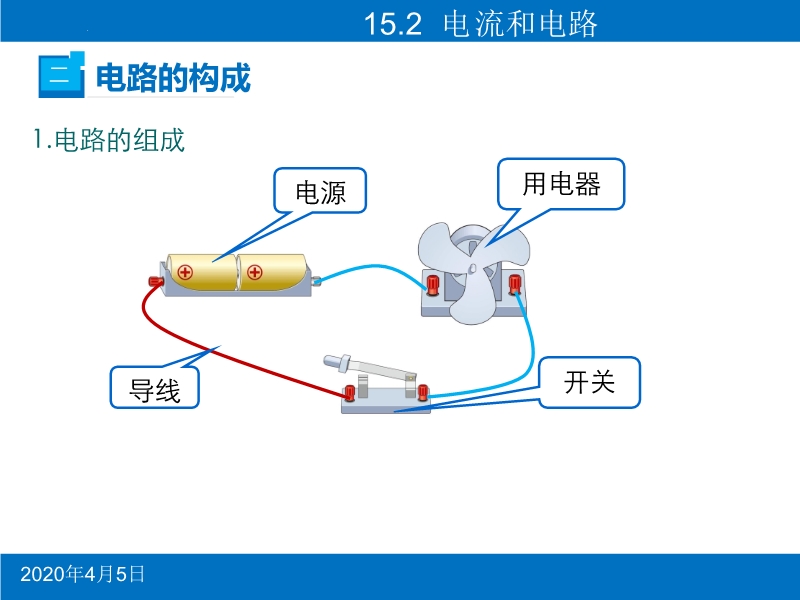 15.2 电流和电路

二 电路的构成

1.电路的组成

电源

用电器

导线

开关

2020年4月5日