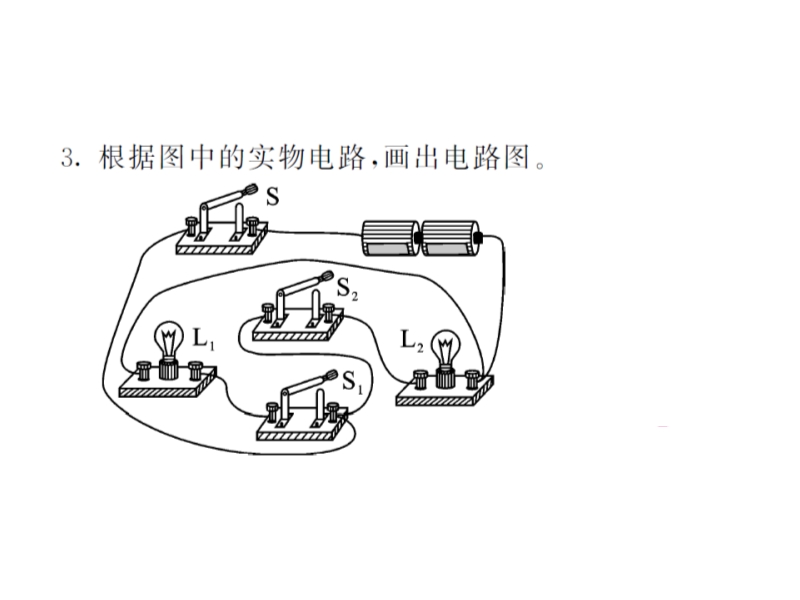 3. 根据图中的实物电路,画出电路图。

S

$S_2$

$L_1$

$L_2$

$S_1$