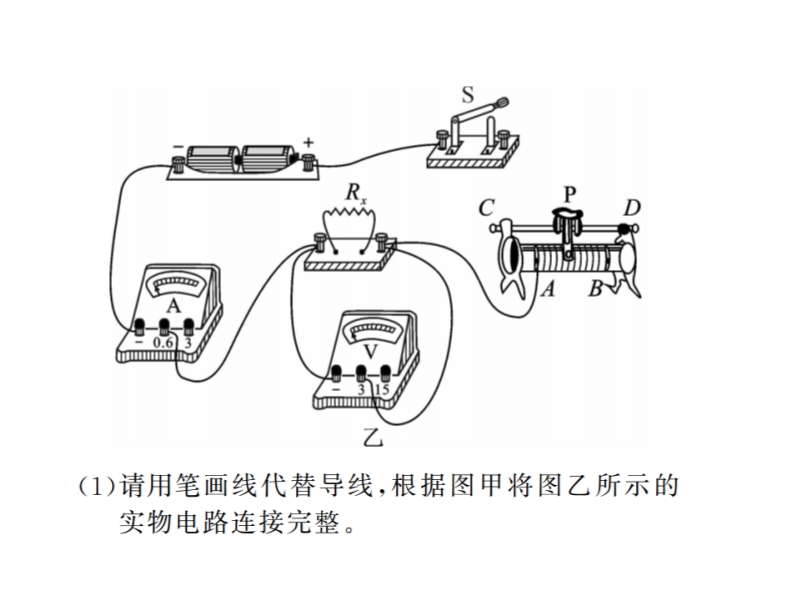 S

−
+

$R_x$

C
P
D

A
B

A
− 0.6 3

V
− 3 15

乙

(1)请用笔画线代替导线,根据图甲将图乙所示的实物电路连接完整。