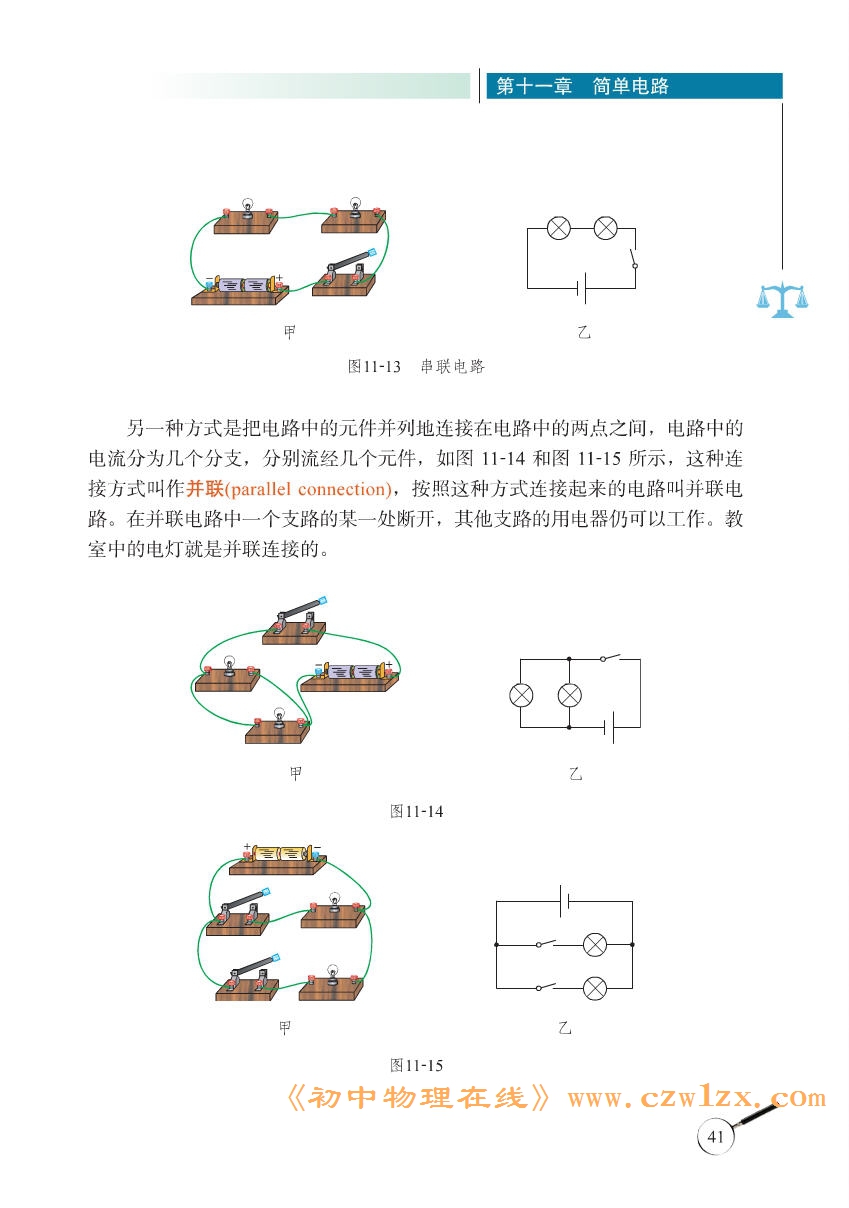 第十一章　简单电路

甲

乙

图11-13　串联电路

另一种方式是把电路中的元件并列地连接在电路中的两点之间，电路中的电流分为几个分支，分别流经几个元件，如图 11-14 和图 11-15 所示，这种连接方式叫作并联(parallel connection)，按照这种方式连接起来的电路叫并联电路。在并联电路中一个支路的某一处断开，其他支路的用电器仍可以工作。教室中的电灯就是并联连接的。

甲

乙

图11-14

甲

乙

图11-15

《初中物理在线》www.czwlzx.com

41