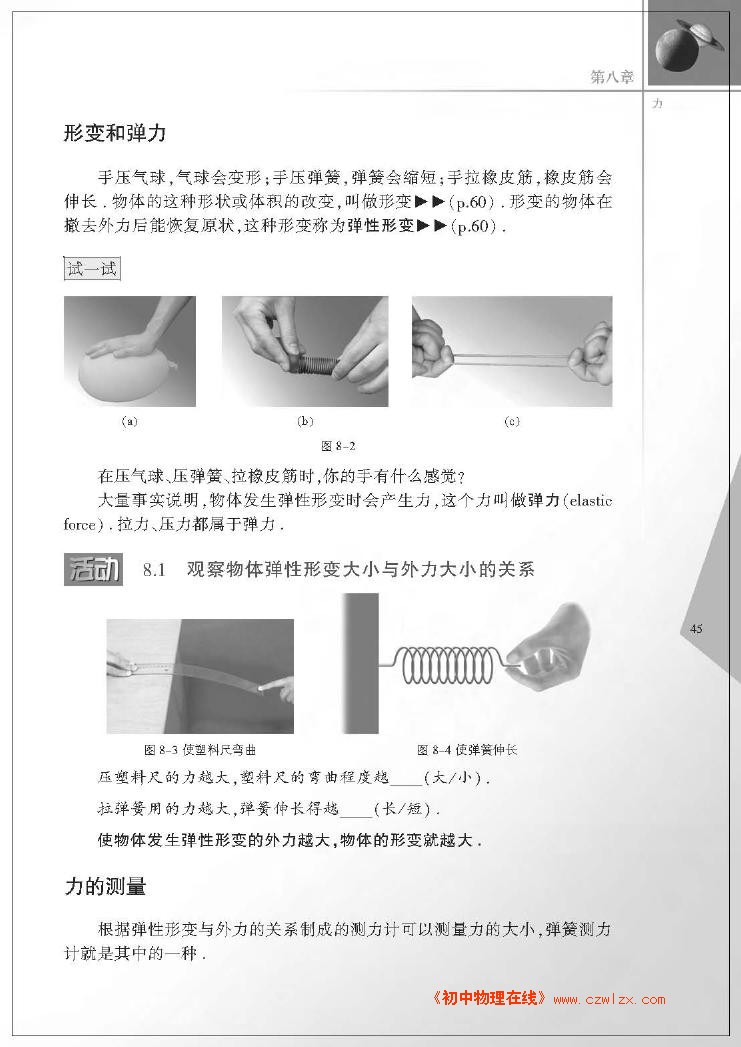 第八章

力

形变和弹力

手压气球，气球会变形；手压弹簧，弹簧会缩短；手拉橡皮筋，橡皮筋会伸长．物体的这种形状或体积的改变，叫做形变▶▶(p.60)．形变的物体在撤去外力后能恢复原状，这种形变称为弹性形变▶▶(p.60)．

试一试

(a)

(b)

(c)

图 8-2

在压气球、压弹簧、拉橡皮筋时，你的手有什么感觉？

大量事实说明，物体发生弹性形变时会产生力，这个力叫做弹力(elastic force)．拉力、压力都属于弹力．

活动 8.1 观察物体弹性形变大小与外力大小的关系

45

图 8-3 使塑料尺弯曲

图 8-4 使弹簧伸长

压塑料尺的力越大，塑料尺的弯曲程度越____(大/小)．

拉弹簧用的力越大，弹簧伸长得越____(长/短)．

使物体发生弹性形变的外力越大，物体的形变就越大．

力的测量

根据弹性形变与外力的关系制成的测力计可以测量力的大小，弹簧测力计就是其中的一种．

《初中物理在线》www.czwlzx.com