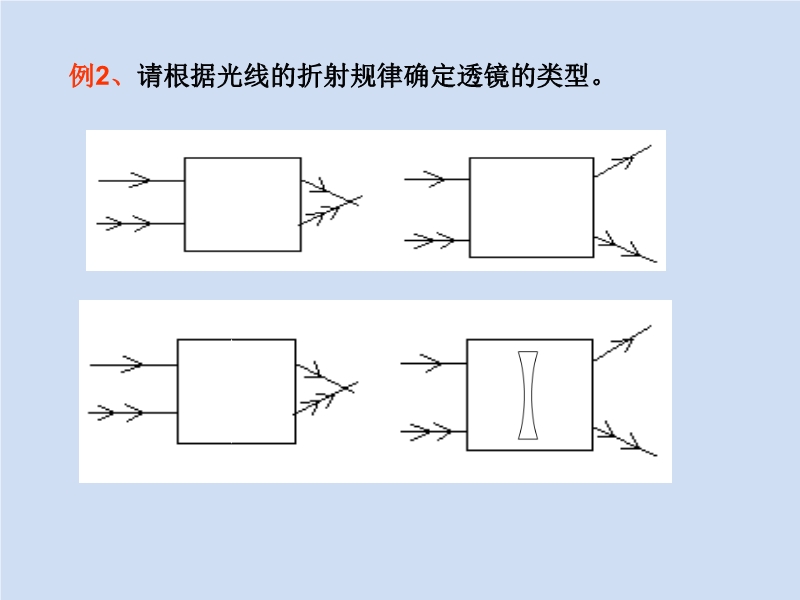 例2、请根据光线的折射规律确定透镜的类型。