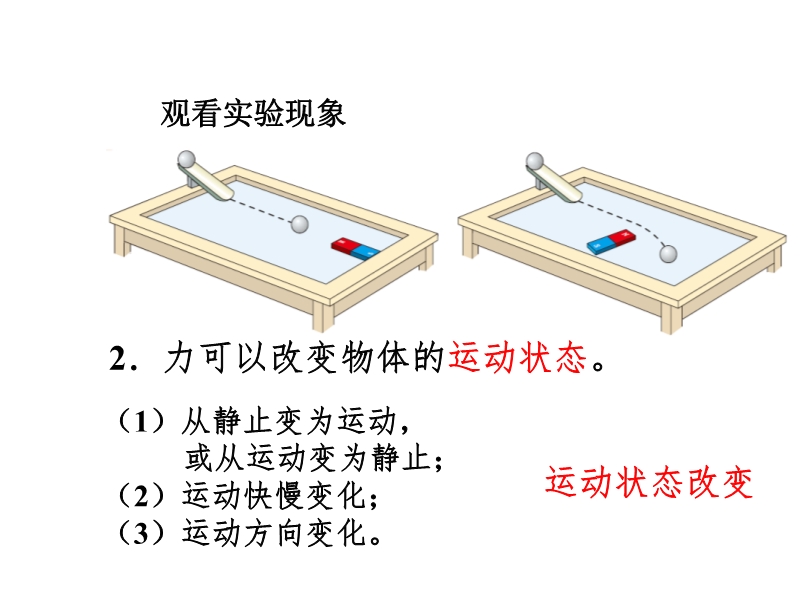 观看实验现象

2．力可以改变物体的运动状态。

（1）从静止变为运动，
或从运动变为静止；
（2）运动快慢变化；
（3）运动方向变化。

运动状态改变