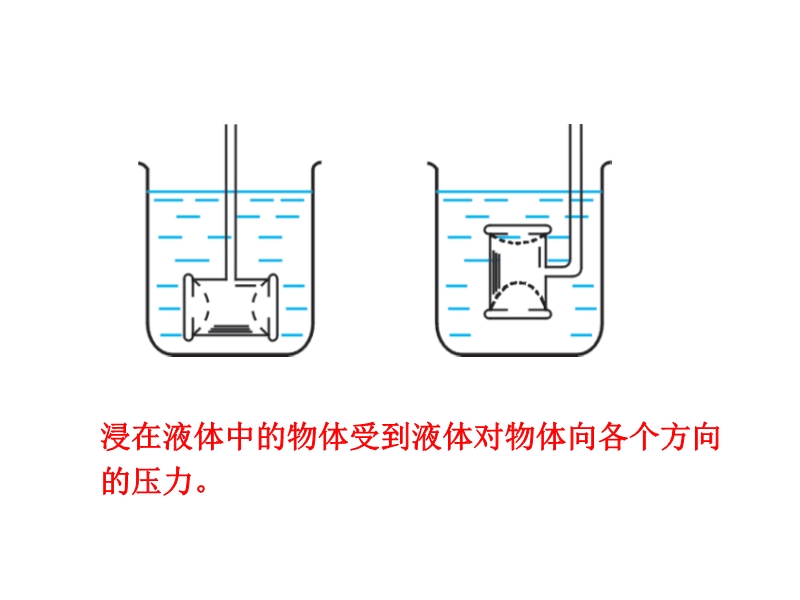 浸在液体中的物体受到液体对物体向各个方向的压力。