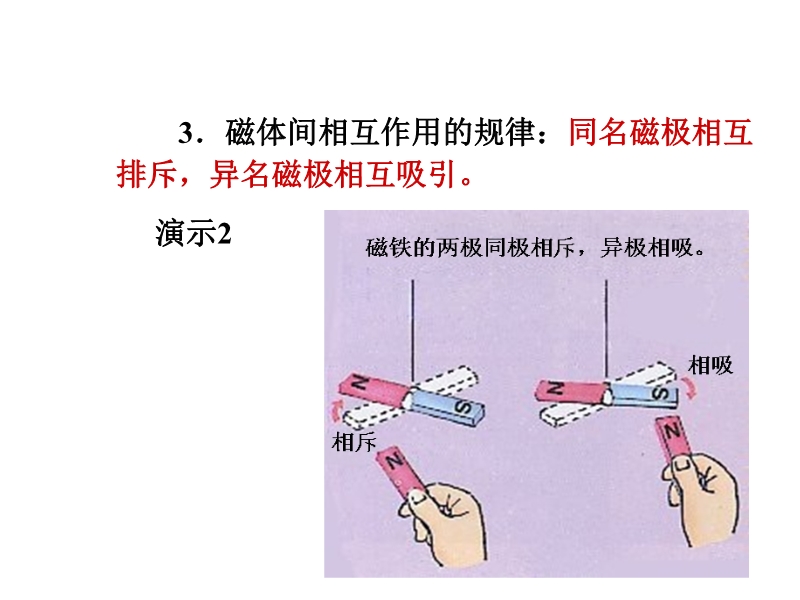 3．磁体间相互作用的规律：同名磁极相互排斥，异名磁极相互吸引。

演示2

磁铁的两极同极相斥，异极相吸。

N S

相斥

N

N S

相吸

N