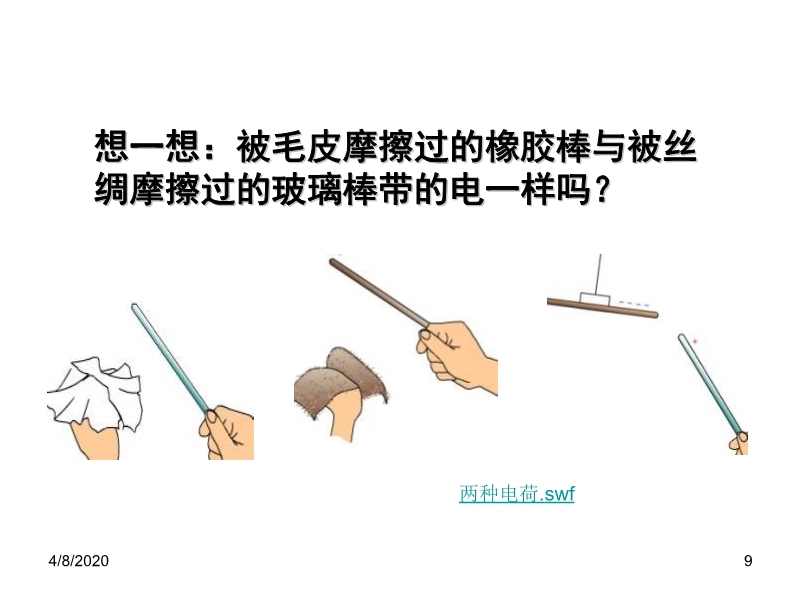 想一想：被毛皮摩擦过的橡胶棒与被丝绸摩擦过的玻璃棒带的电一样吗？

两种电荷.swf

4/8/2020

9