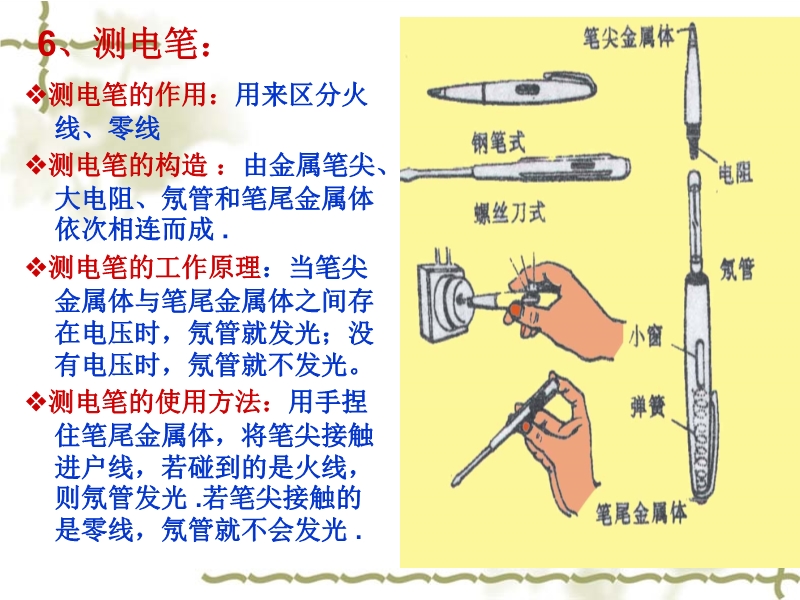 6、测电笔：

❖测电笔的作用：用来区分火线、零线

❖测电笔的构造 ：由金属笔尖、大电阻、氖管和笔尾金属体依次相连而成 .

❖测电笔的工作原理：当笔尖金属体与笔尾金属体之间存在电压时，氖管就发光；没有电压时，氖管就不发光。

❖测电笔的使用方法：用手捏住笔尾金属体，将笔尖接触进户线，若碰到的是火线，则氖管发光 .若笔尖接触的是零线，氖管就不会发光 .

笔尖金属体

钢笔式

螺丝刀式

电阻

氖管

小窗

弹簧

笔尾金属体