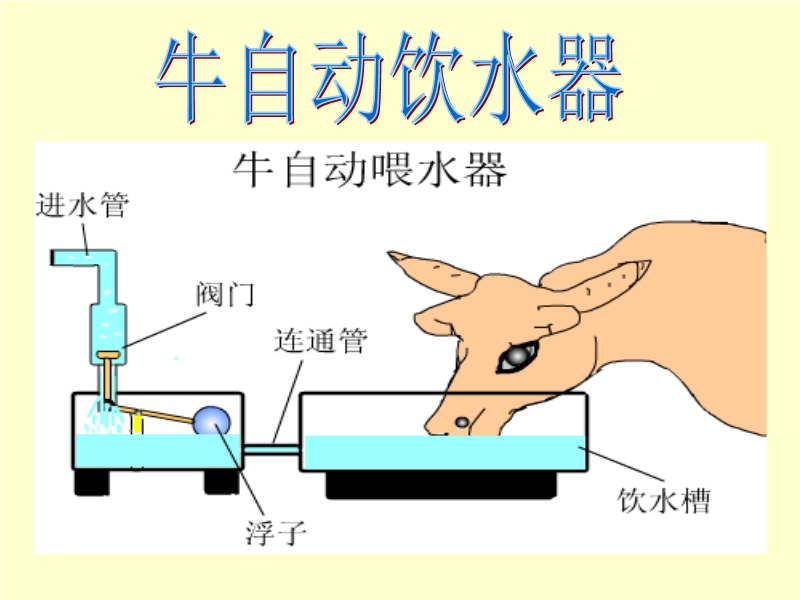 牛自动饮水器

牛自动喂水器

进水管

阀门

连通管

浮子

饮水槽