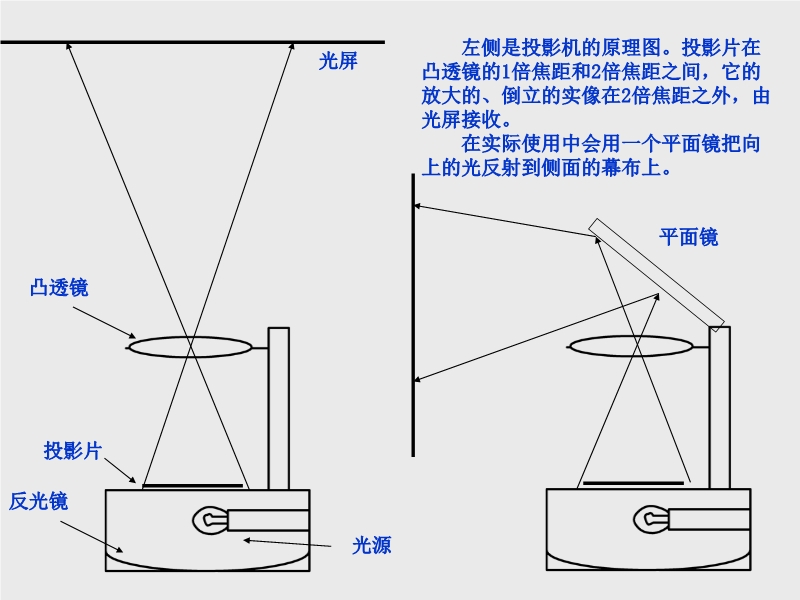 光屏

左侧是投影机的原理图。投影片在凸透镜的1倍焦距和2倍焦距之间，它的放大的、倒立的实像在2倍焦距之外，由光屏接收。

在实际使用中会用一个平面镜把向上的光反射到侧面的幕布上。

平面镜

凸透镜

投影片

反光镜

光源