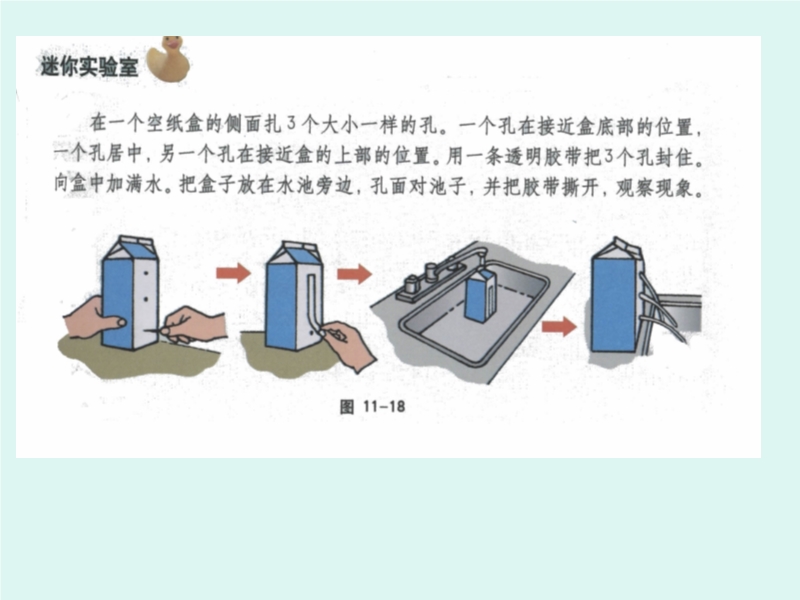 迷你实验室

在一个空纸盒的侧面扎3个大小一样的孔。一个孔在接近盒底部的位置，一个孔居中，另一个孔在接近盒的上部的位置。用一条透明胶带把3个孔封住。向盒中加满水。把盒子放在水池旁边，孔面对池子，并把胶带撕开，观察现象。

图 11-18