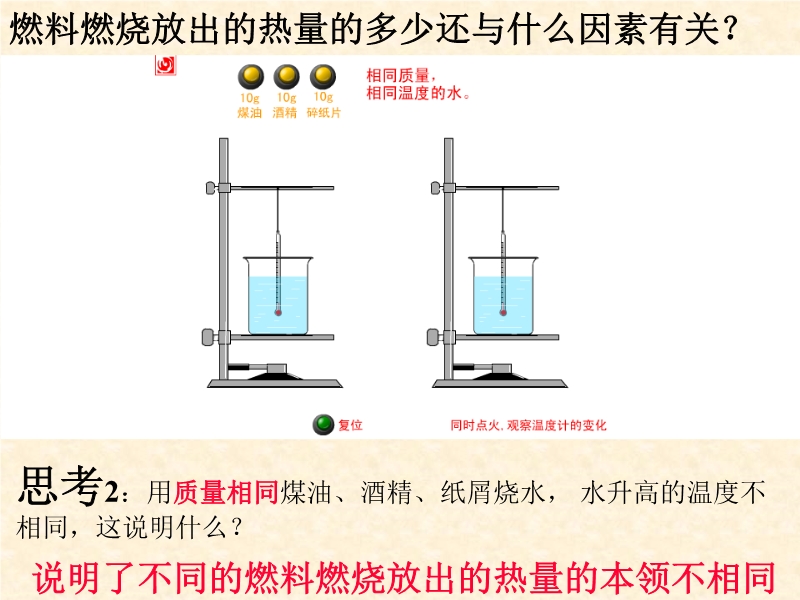 燃料燃烧放出的热量的多少还与什么因素有关？

10g 煤油　10g 酒精　10g 碎纸片

相同质量，
相同温度的水。

复位

同时点火，观察温度计的变化

思考2：用质量相同煤油、酒精、纸屑烧水， 水升高的温度不相同，这说明什么？

说明了不同的燃料燃烧放出的热量的本领不相同