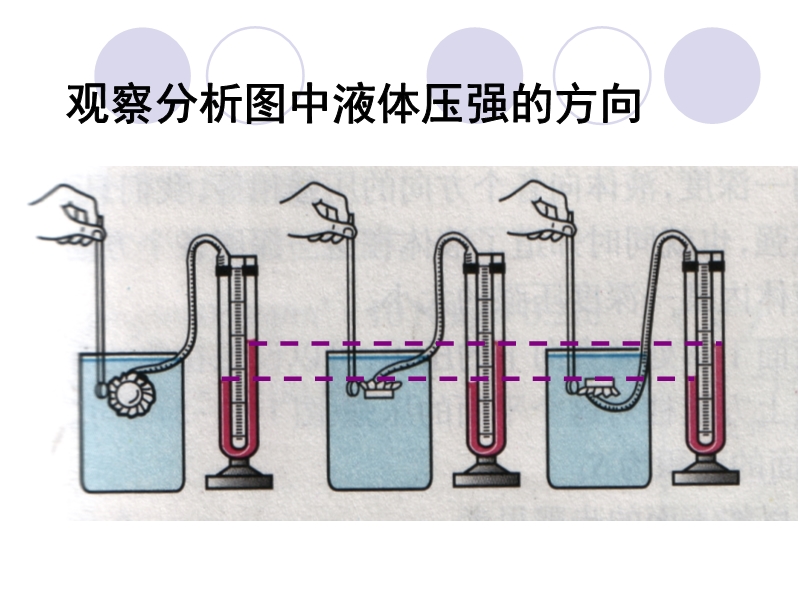 观察分析图中液体压强的方向