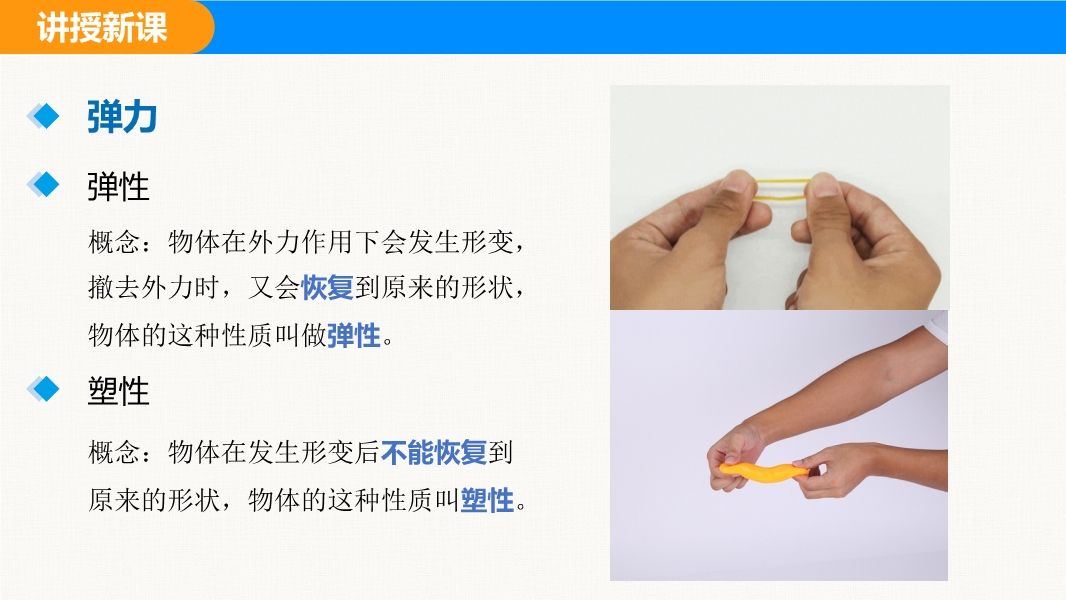 讲授新课

弹力

弹性

概念：物体在外力作用下会发生形变，撤去外力时，又会恢复到原来的形状，物体的这种性质叫做弹性。

塑性

概念：物体在发生形变后不能恢复到原来的形状，物体的这种性质叫塑性。