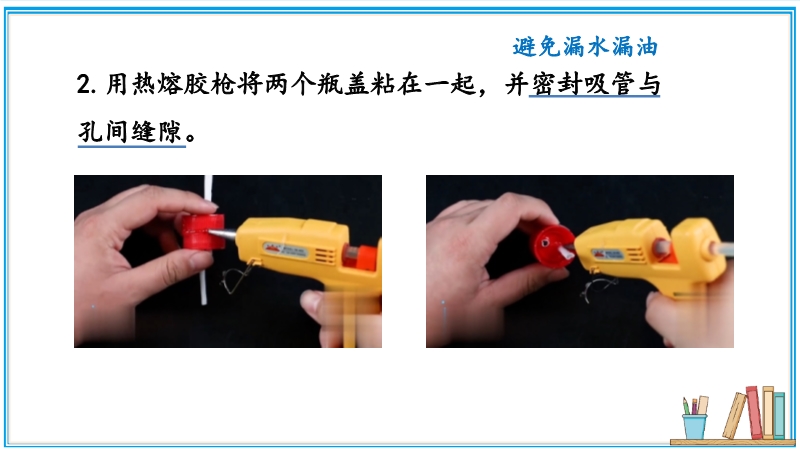 避免漏水漏油

2. 用热熔胶枪将两个瓶盖粘在一起，并密封吸管与孔间缝隙。