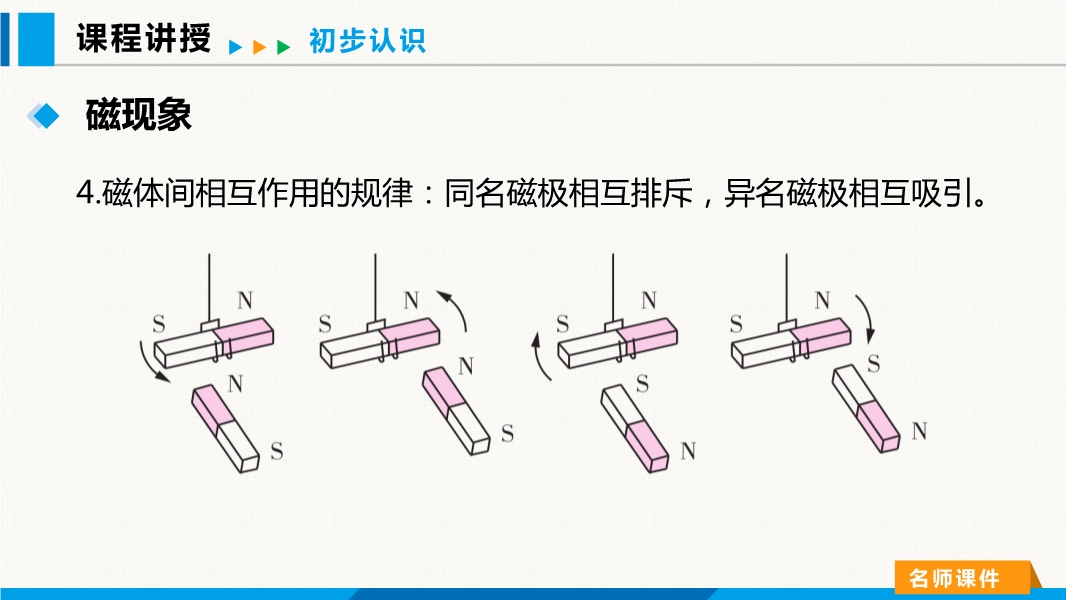 课程讲授 初步认识

磁现象

4.磁体间相互作用的规律：同名磁极相互排斥，异名磁极相互吸引。

S N
N
S

S N
N
S

S N
S
N

S N
S
N

名师课件