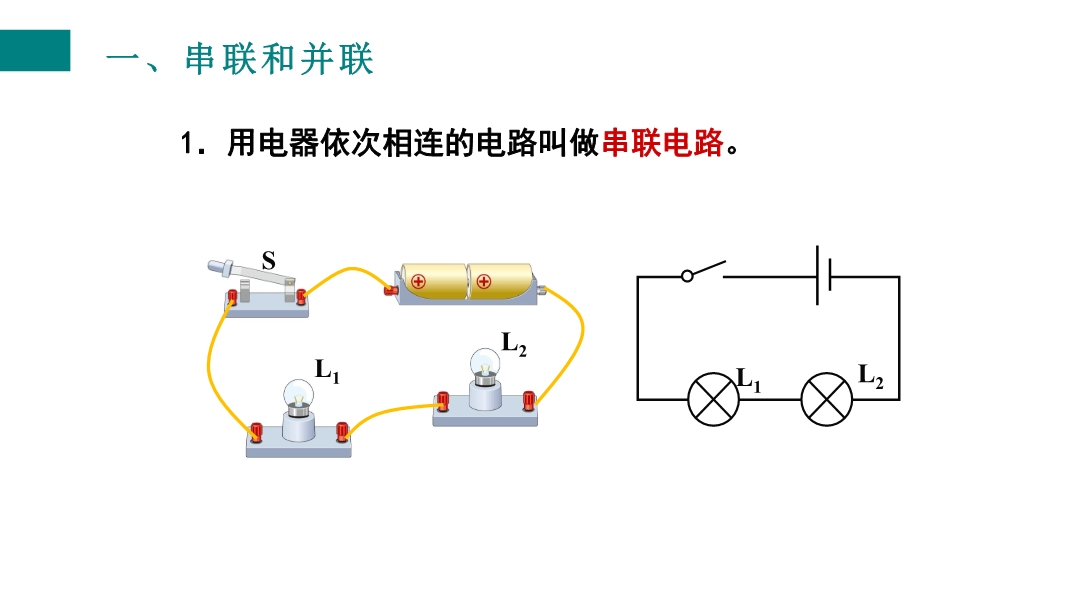 一、串联和并联

1．用电器依次相连的电路叫做串联电路。

S

$L_1$

$L_2$

$L_1$

$L_2$