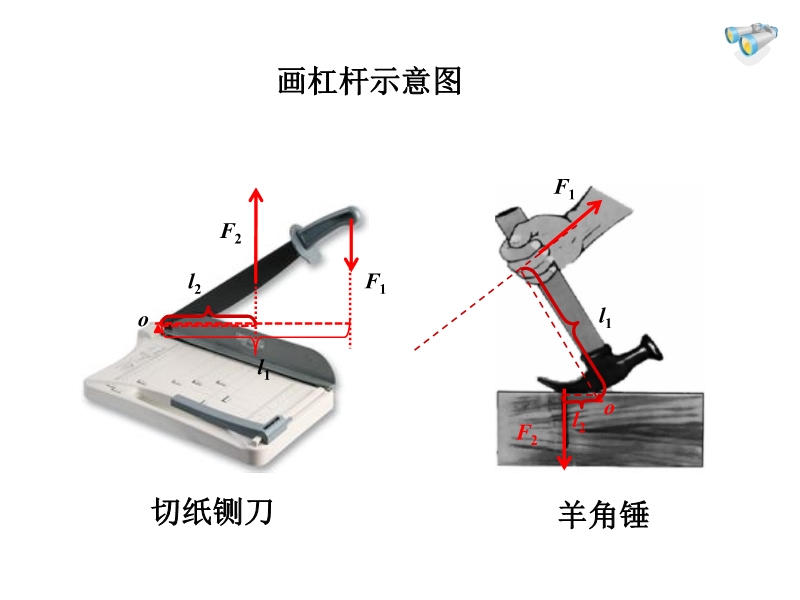 画杠杆示意图

$F_2$

$F_1$

$l_2$

$o$

$l_1$

切纸铡刀

$F_1$

$l_1$

$o$

$l_2$

$F_2$

羊角锤