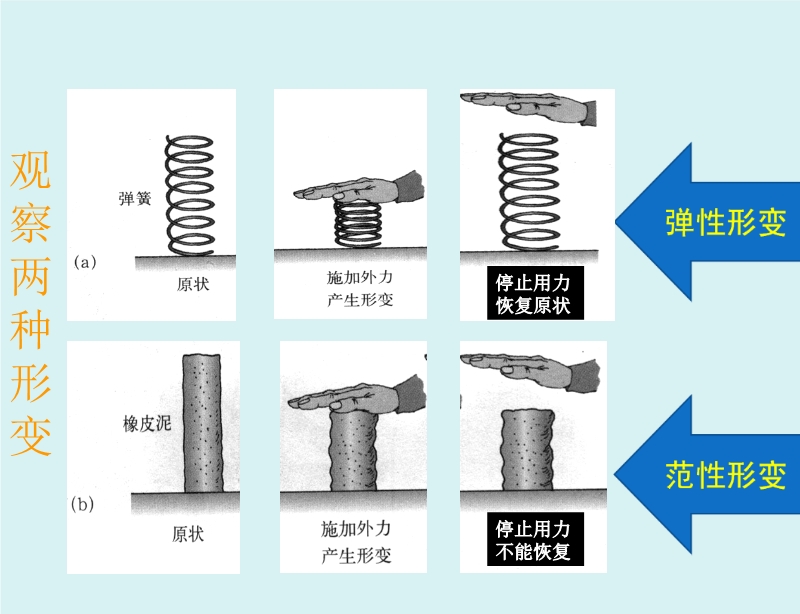 观察两种形变

弹簧
(a)
原状

施加外力
产生形变

停止用力
恢复原状

弹性形变

橡皮泥
(b)
原状

施加外力
产生形变

停止用力
不能恢复

范性形变