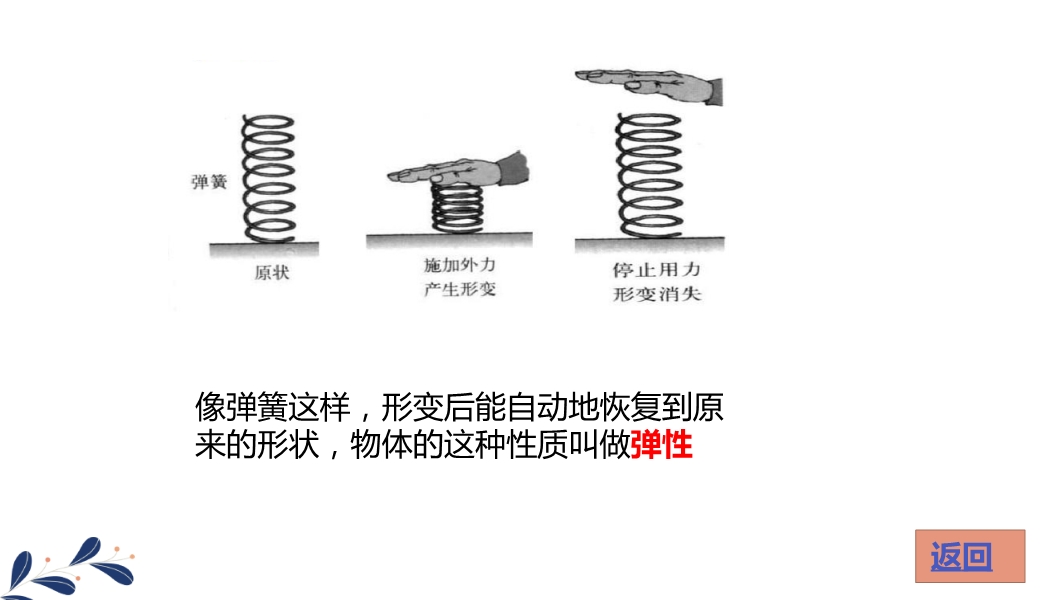 弹簧

原状

施加外力
产生形变

停止用力
形变消失

像弹簧这样，形变后能自动地恢复到原来的形状，物体的这种性质叫做弹性

返回