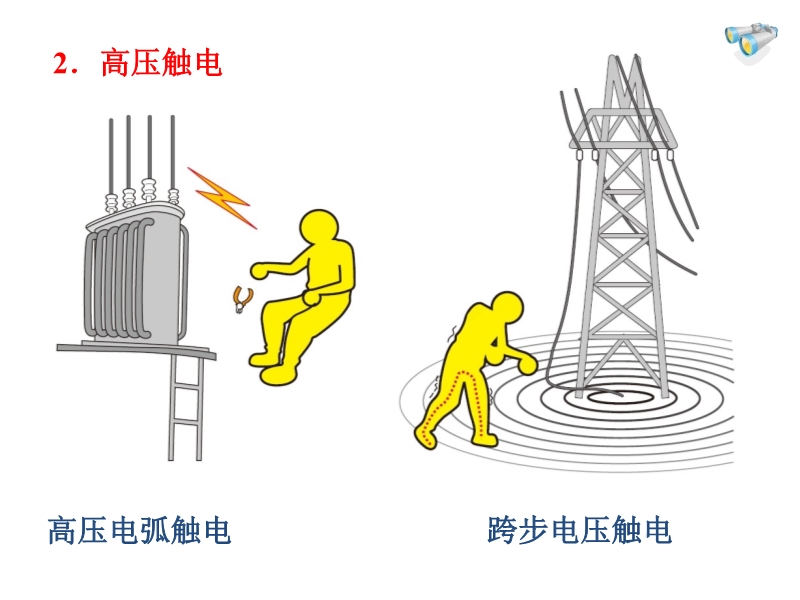 2．高压触电

高压电弧触电

跨步电压触电