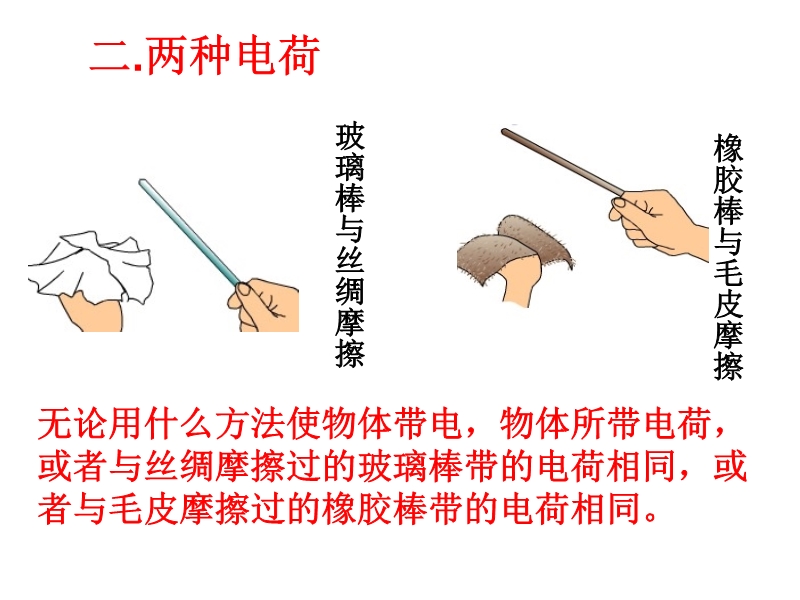 二.两种电荷

玻璃棒与丝绸摩擦

橡胶棒与毛皮摩擦

无论用什么方法使物体带电，物体所带电荷，或者与丝绸摩擦过的玻璃棒带的电荷相同，或者与毛皮摩擦过的橡胶棒带的电荷相同。