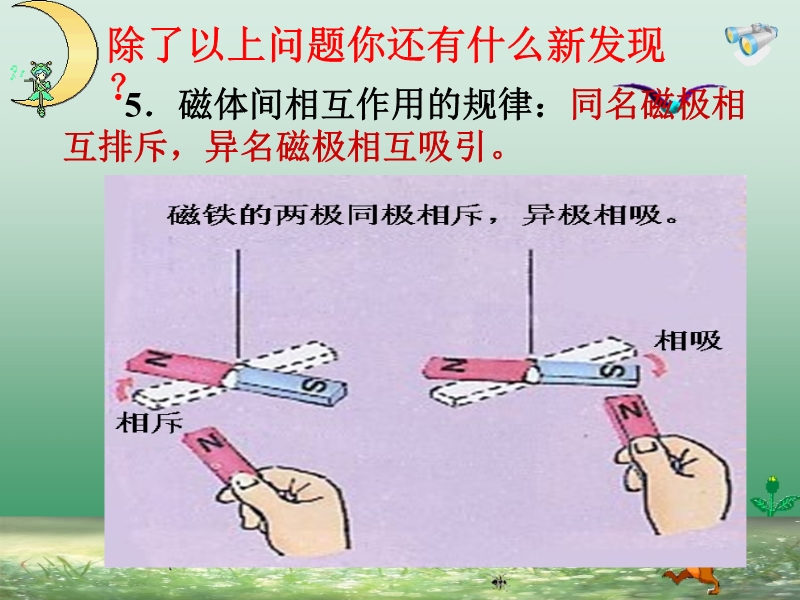 除了以上问题你还有什么新发现？

5．磁体间相互作用的规律：同名磁极相互排斥，异名磁极相互吸引。

磁铁的两极同极相斥，异极相吸。

N S

相斥

N

N S

相吸

N