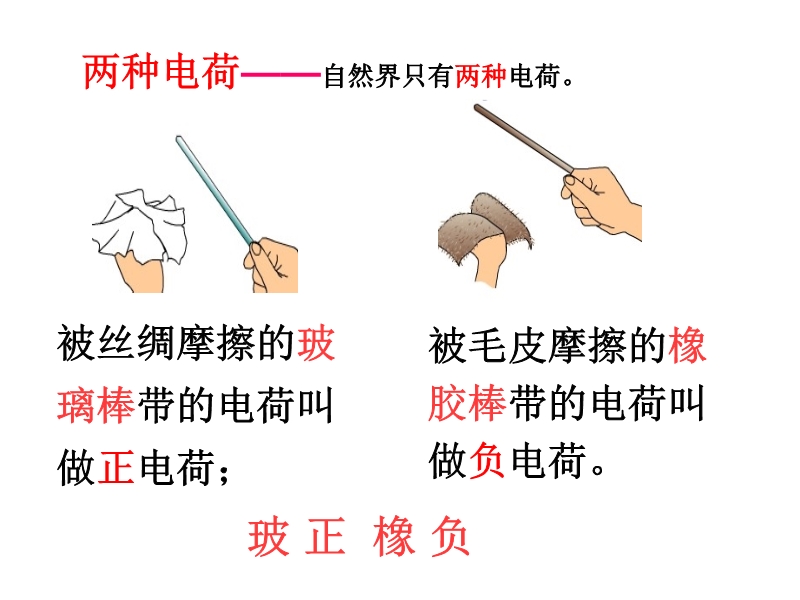 两种电荷——自然界只有两种电荷。

被丝绸摩擦的玻璃棒带的电荷叫做正电荷；

被毛皮摩擦的橡胶棒带的电荷叫做负电荷。

玻 正 橡 负