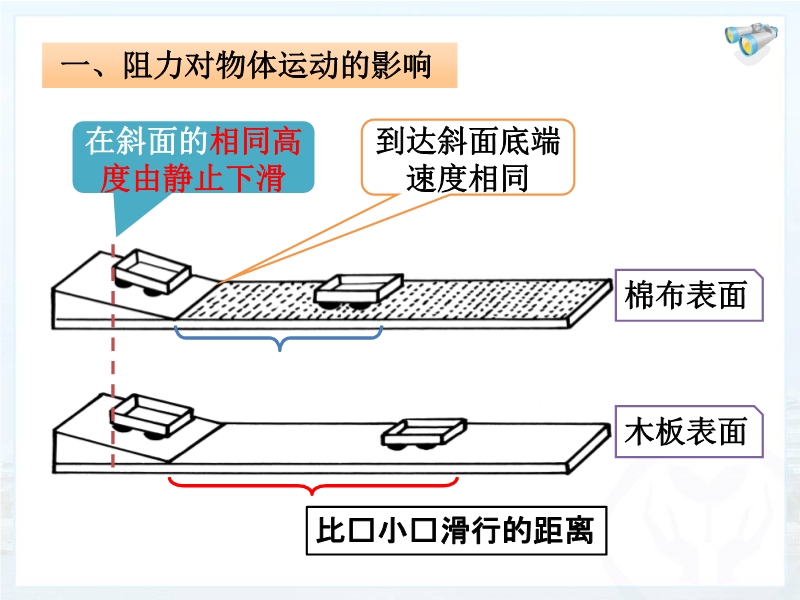 一、阻力对物体运动的影响

在斜面的相同高度由静止下滑

到达斜面底端速度相同

棉布表面

木板表面

比口小口滑行的距离