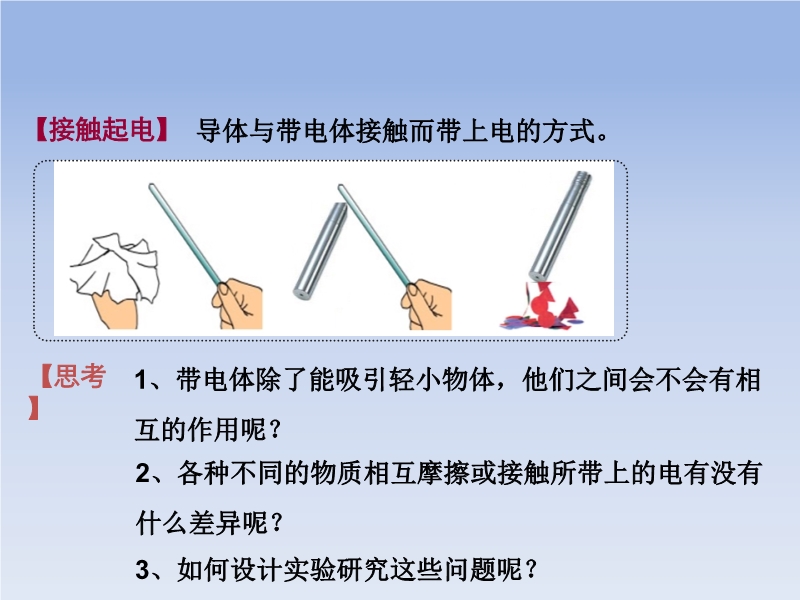 【接触起电】 导体与带电体接触而带上电的方式。

【思考】 1、带电体除了能吸引轻小物体，他们之间会不会有相互的作用呢？

2、各种不同的物质相互摩擦或接触所带上的电有没有什么差异呢？

3、如何设计实验研究这些问题呢？