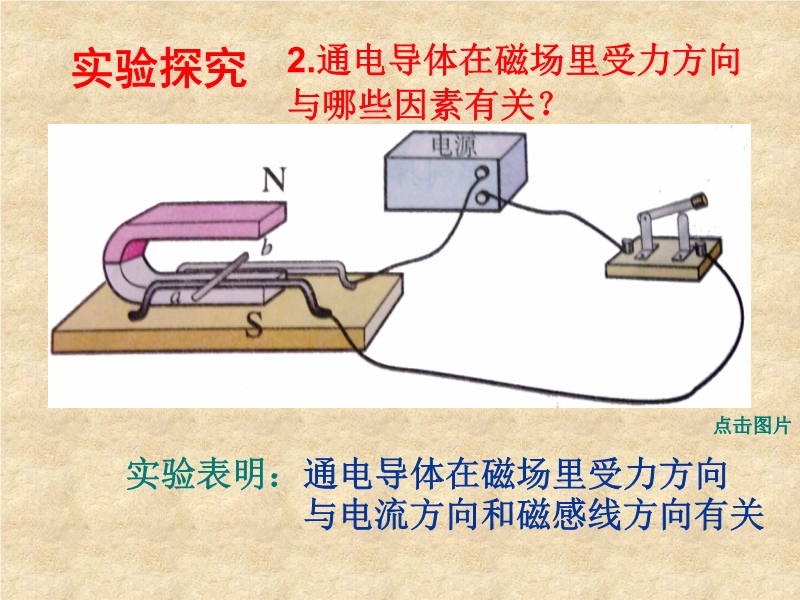 实验探究 2.通电导体在磁场里受力方向与哪些因素有关？

电源

N

b

a

S

点击图片

实验表明：通电导体在磁场里受力方向与电流方向和磁感线方向有关