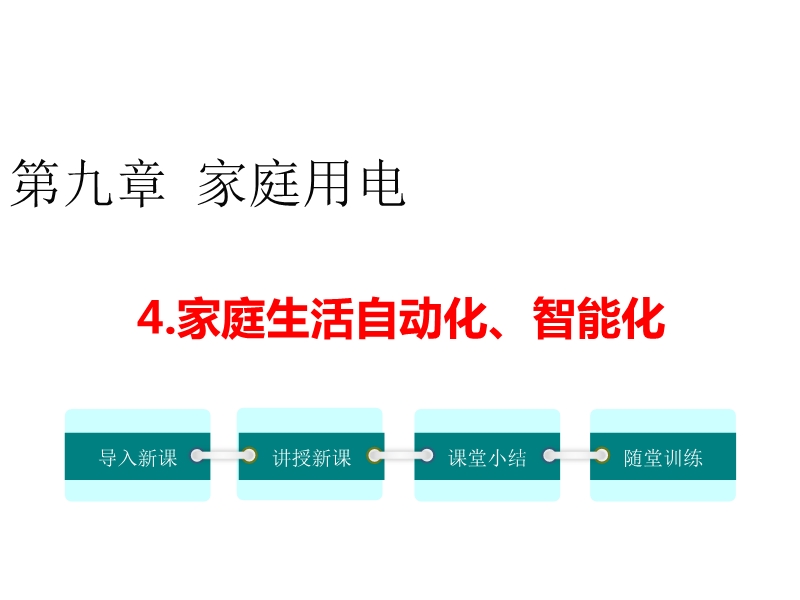 第九章 家庭用电

4.家庭生活自动化、智能化

导入新课

讲授新课

课堂小结

随堂训练