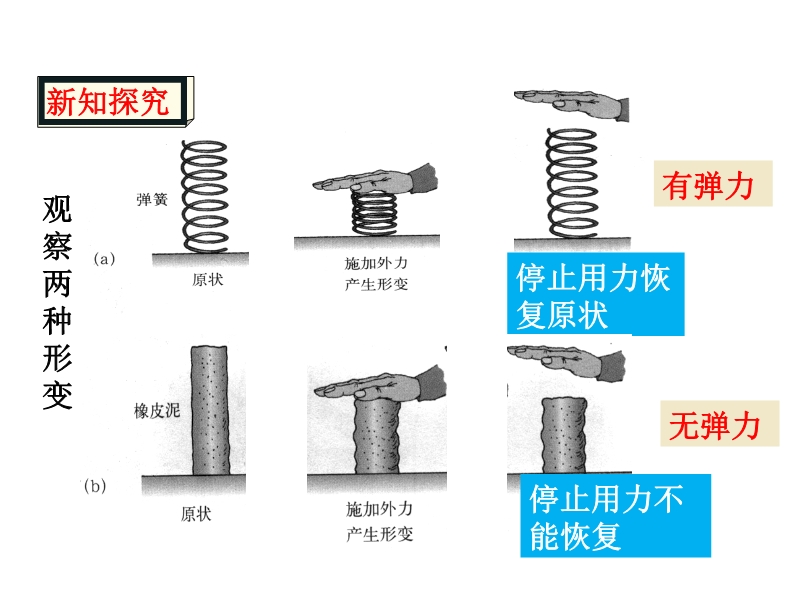 新知探究

观察两种形变

弹簧

(a)

原状

施加外力
产生形变

有弹力

停止用力恢复原状

橡皮泥

(b)

原状

施加外力
产生形变

无弹力

停止用力不能恢复