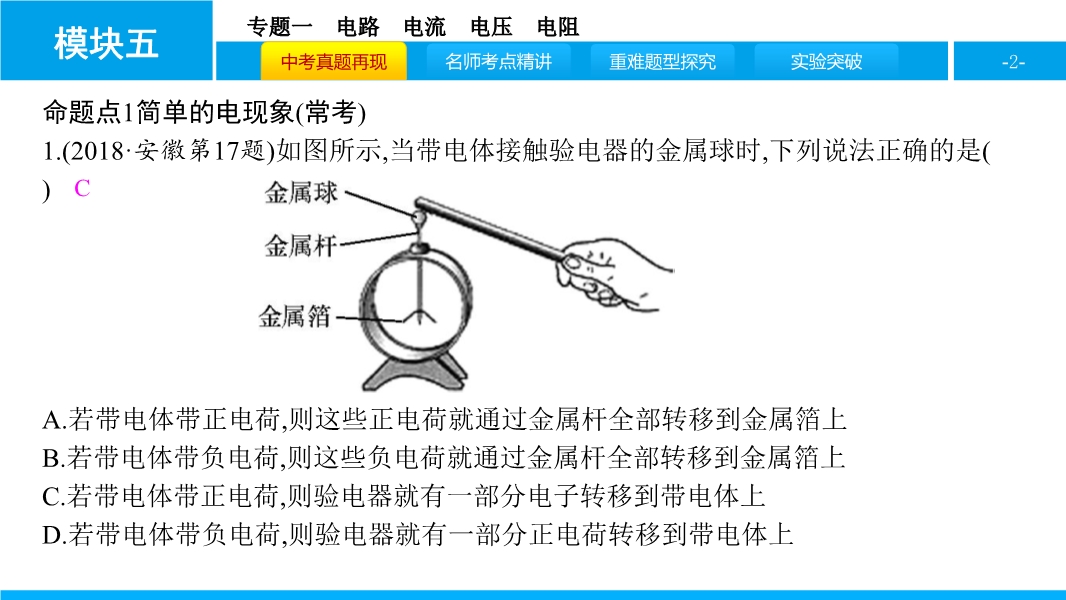 模块五

专题一　电路　电流　电压　电阻

中考真题再现　名师考点精讲　重难题型探究　实验突破

-2-

命题点1简单的电现象(常考)

1.(2018·安徽第17题)如图所示,当带电体接触验电器的金属球时,下列说法正确的是(　　) C

金属球
金属杆
金属箔

A.若带电体带正电荷,则这些正电荷就通过金属杆全部转移到金属箔上
B.若带电体带负电荷,则这些负电荷就通过金属杆全部转移到金属箔上
C.若带电体带正电荷,则验电器就有一部分电子转移到带电体上
D.若带电体带负电荷,则验电器就有一部分正电荷转移到带电体上