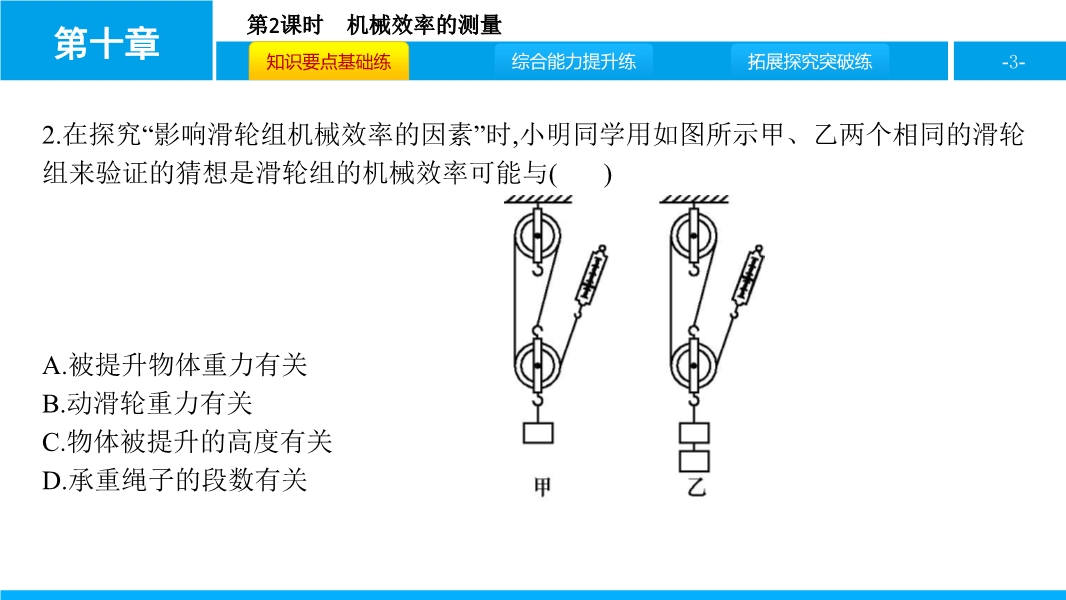 第十章

第2课时　机械效率的测量

知识要点基础练

综合能力提升练

拓展探究突破练

-3-

2.在探究“影响滑轮组机械效率的因素”时,小明同学用如图所示甲、乙两个相同的滑轮组来验证的猜想是滑轮组的机械效率可能与(　　)

A.被提升物体重力有关
B.动滑轮重力有关
C.物体被提升的高度有关
D.承重绳子的段数有关

甲

乙