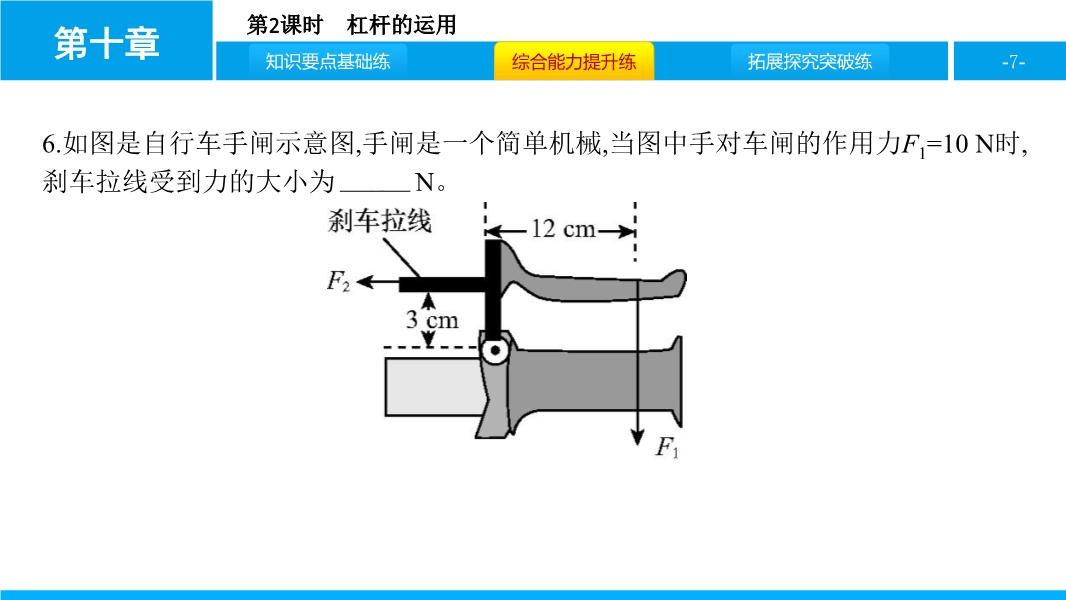 第十章

第2课时　杠杆的运用

知识要点基础练

综合能力提升练

拓展探究突破练

-7-

6.如图是自行车手闸示意图,手闸是一个简单机械,当图中手对车闸的作用力$F_1$=10 N时,刹车拉线受到力的大小为 ______ N。

刹车拉线

12 cm

$F_2$

3 cm

$F_1$