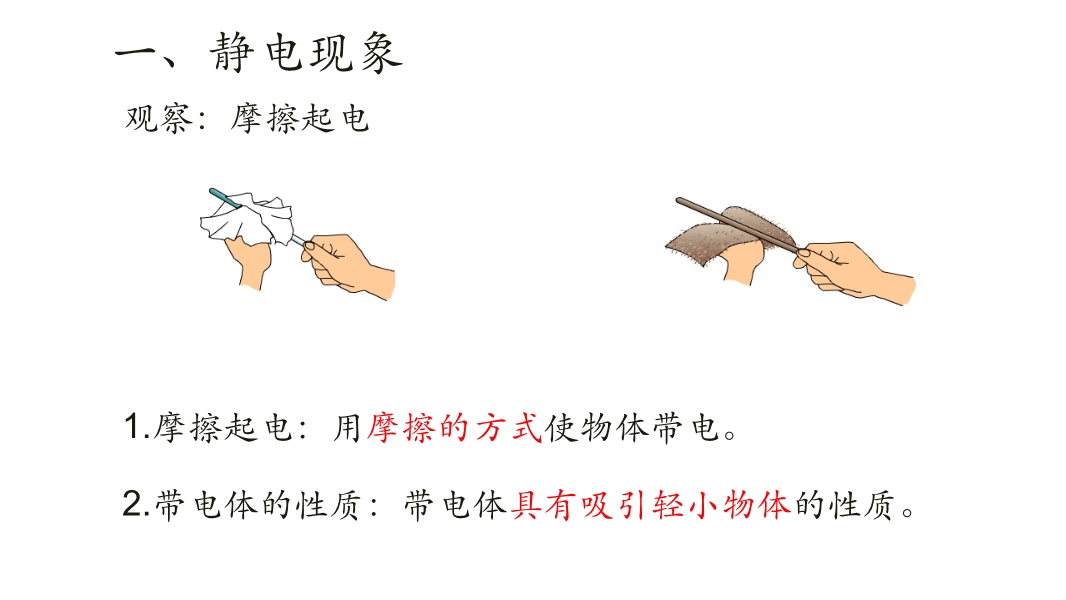 一、静电现象

观察：摩擦起电

1.摩擦起电：用摩擦的方式使物体带电。

2.带电体的性质：带电体具有吸引轻小物体的性质。