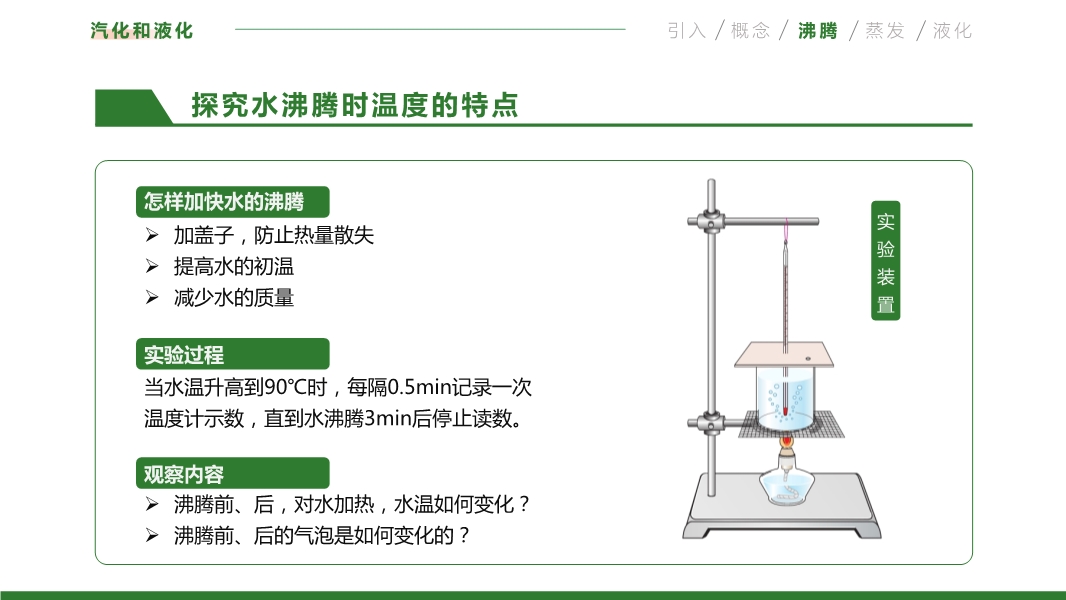 汽化和液化

引入 / 概念 / 沸腾 / 蒸发 / 液化

探究水沸腾时温度的特点

怎样加快水的沸腾
➢ 加盖子，防止热量散失
➢ 提高水的初温
➢ 减少水的质量

实验过程
当水温升高到90℃时，每隔0.5min记录一次温度计示数，直到水沸腾3min后停止读数。

观察内容
➢ 沸腾前、后，对水加热，水温如何变化？
➢ 沸腾前、后的气泡是如何变化的？

实验装置