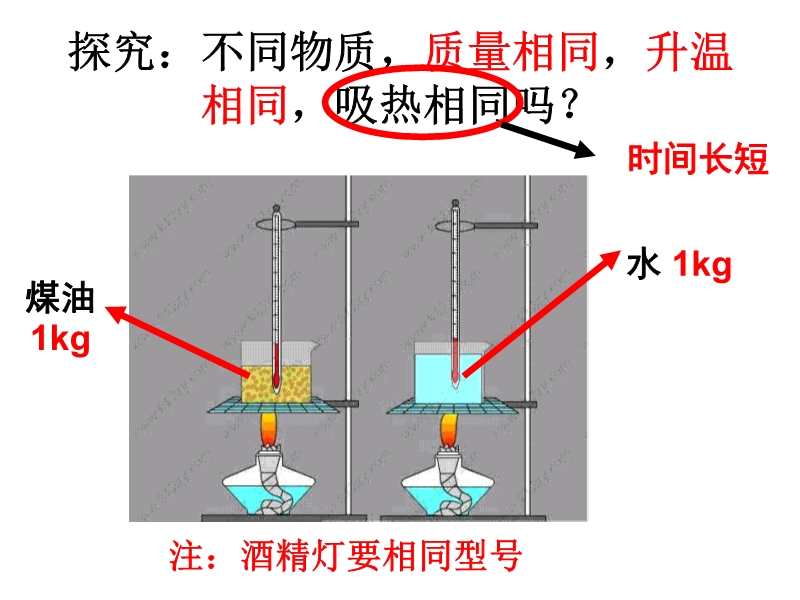 探究：不同物质，质量相同，升温相同，吸热相同吗？

时间长短

煤油
1kg

水 1kg

注：酒精灯要相同型号