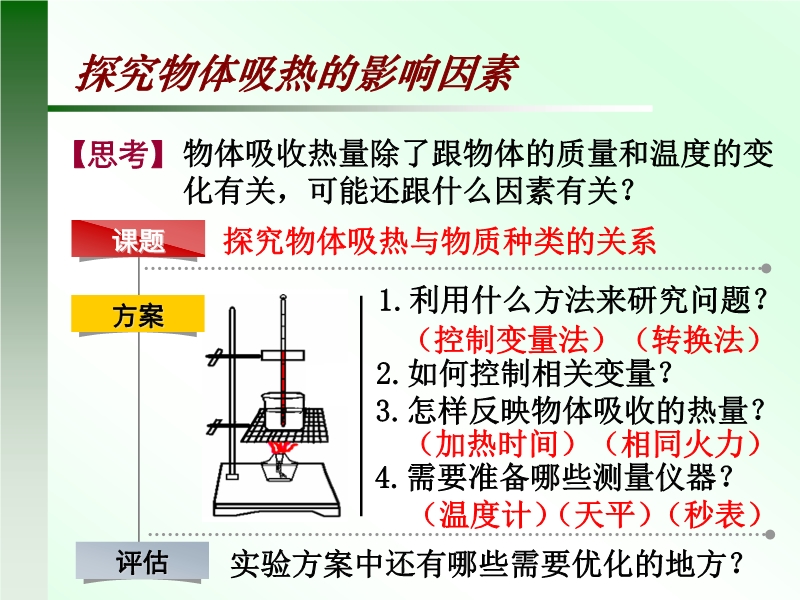 探究物体吸热的影响因素

【思考】物体吸收热量除了跟物体的质量和温度的变化有关，可能还跟什么因素有关？

课题 探究物体吸热与物质种类的关系

方案

1. 利用什么方法来研究问题？
（控制变量法）（转换法）
2. 如何控制相关变量？
3. 怎样反映物体吸收的热量？
（加热时间）（相同火力）
4. 需要准备哪些测量仪器？
（温度计）（天平）（秒表）

评估 实验方案中还有哪些需要优化的地方？