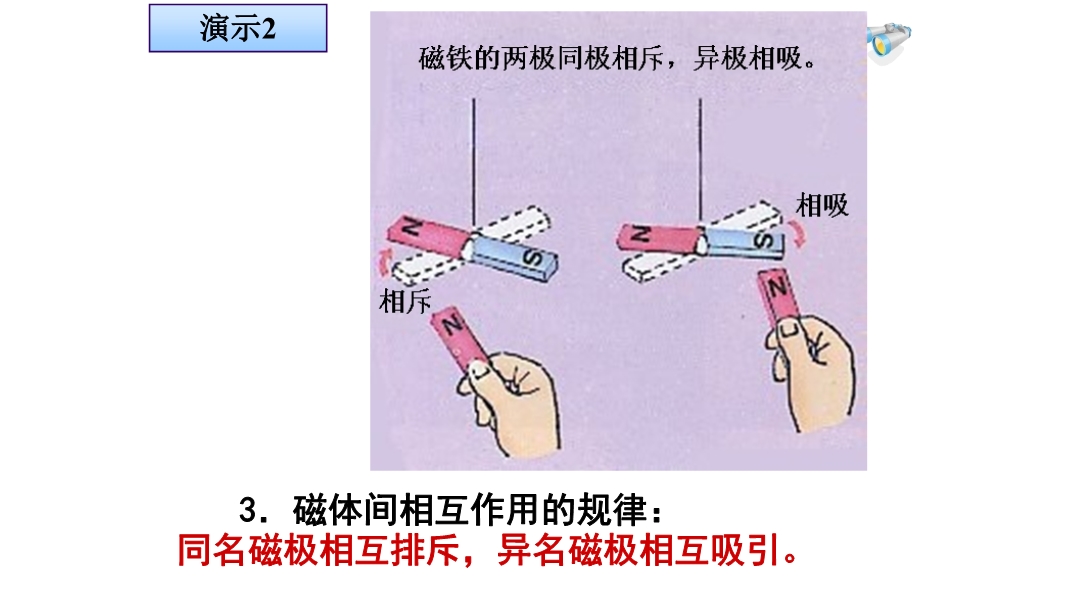 演示2

磁铁的两极同极相斥，异极相吸。

N S 相斥 N

N S 相吸 N

3．磁体间相互作用的规律：
同名磁极相互排斥，异名磁极相互吸引。