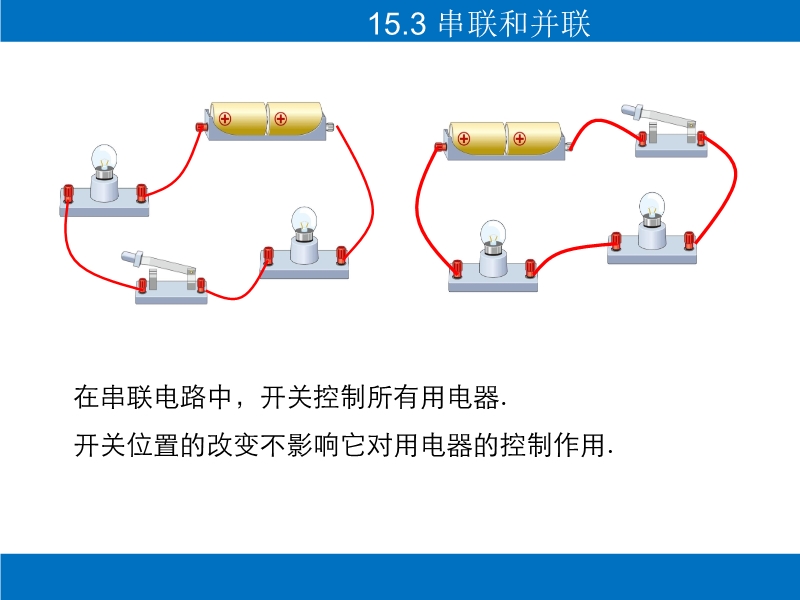 15.3 串联和并联

在串联电路中，开关控制所有用电器.

开关位置的改变不影响它对用电器的控制作用.