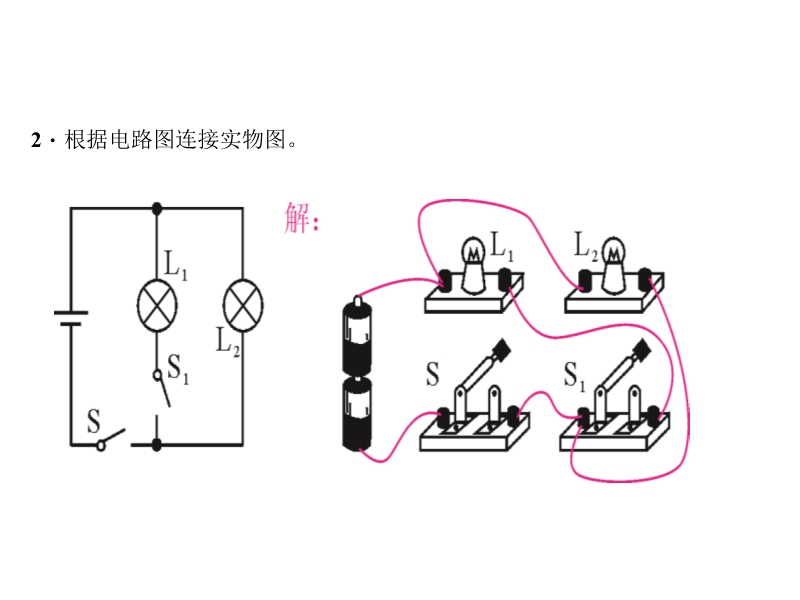 2．根据电路图连接实物图。

$L_1$

$L_2$

$S_1$

S

解：

$L_1$

$L_2$

S

$S_1$